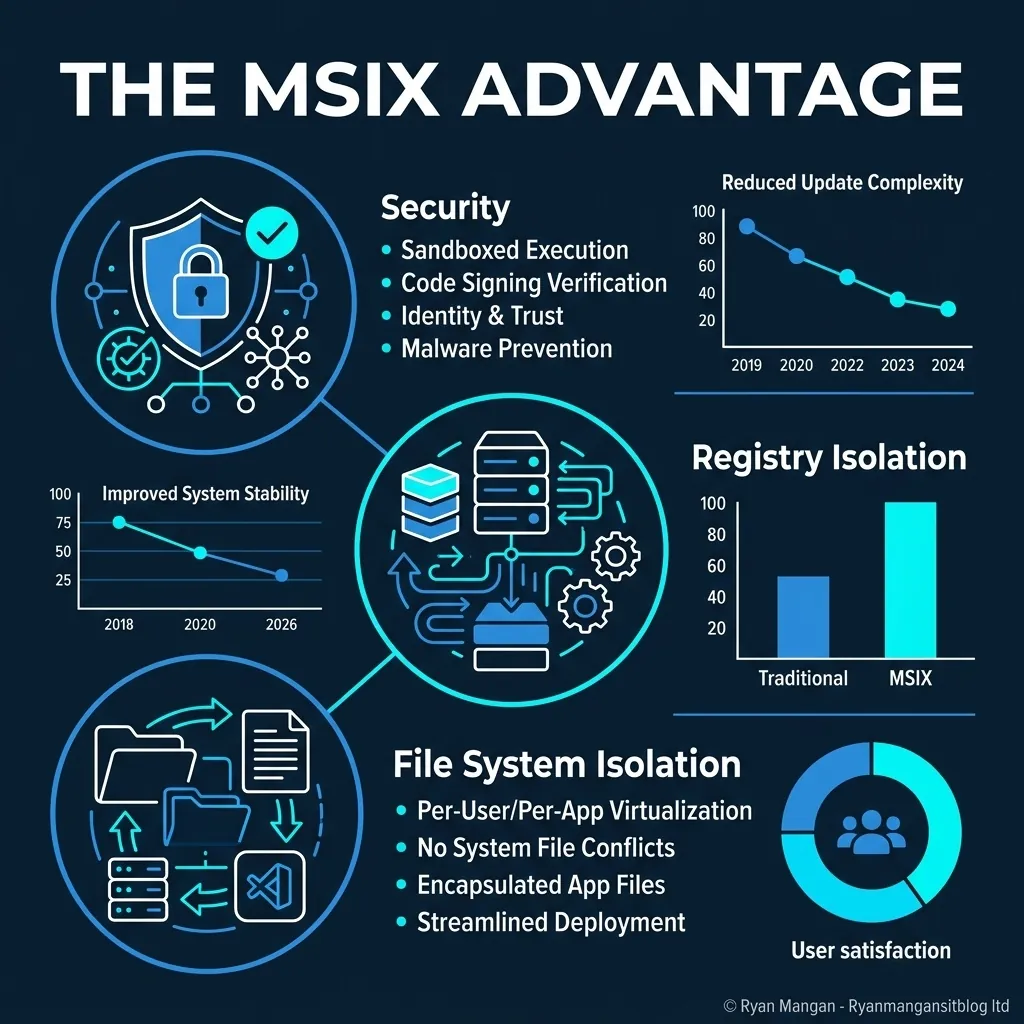 THE MSIX ADVANTAGE

Security
• Sandboxed Execution
• Code Signing Verification
• Identity & Trust
• Malware Prevention

Reduced Update Complexity
100
80
60
40
20
2019 2020 2022 2023 2024

Improved System Stability
100
75
50
25
2018 2020 2026

Registry Isolation
100
80
60
40
20
Traditional MSIX

File System Isolation
• Per-User/Per-App Virtualization
• No System File Conflicts
• Encapsulated App Files
• Streamlined Deployment

User satisfaction

© Ryan Mangan - Ryanmangansitblog ltd